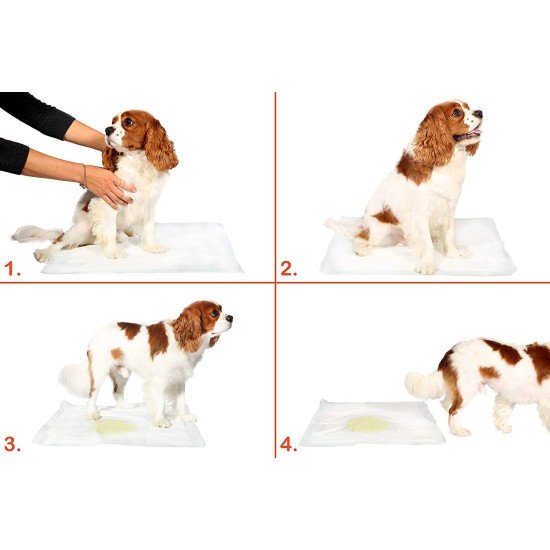 1.

2.

3.

4.