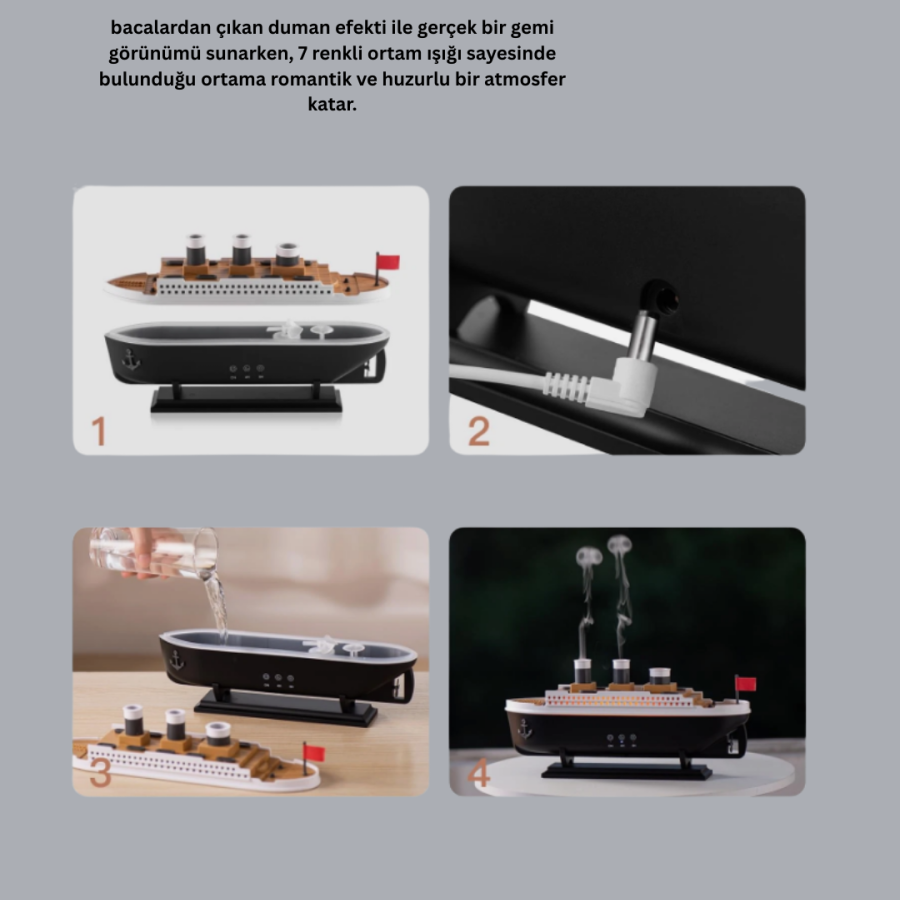 bacalardan çıkan duman efekti ile gerçek bir gemi görünümü sunarken, 7 renkli ortam ışığı sayesinde bulunduğu ortama romantik ve huzurlu bir atmosfer katar.

1

2

3

4