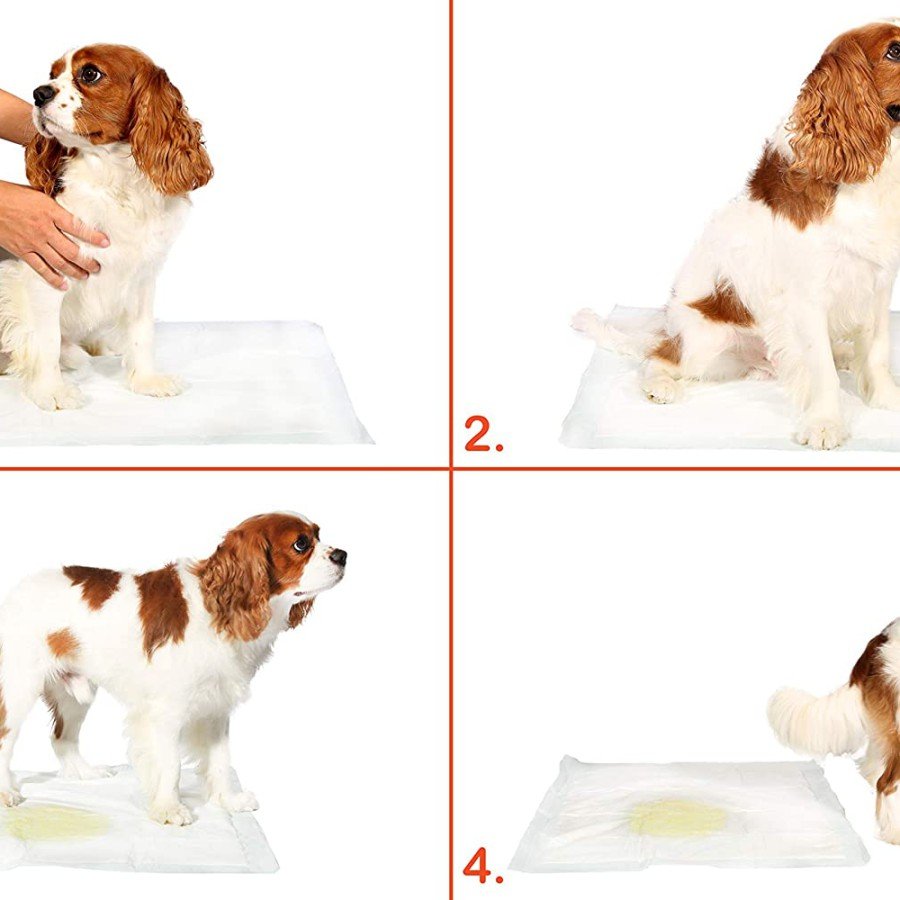 2.

4.